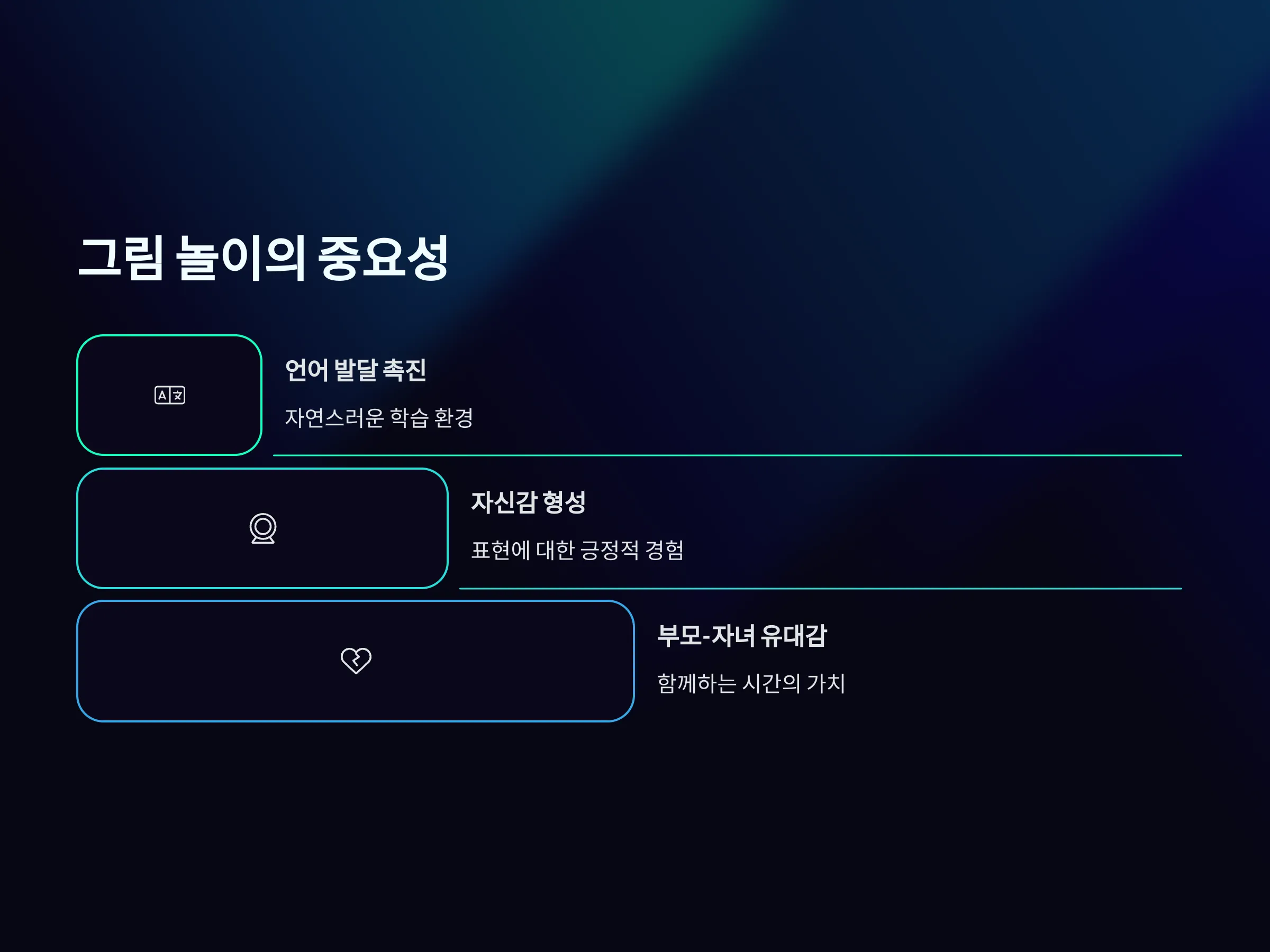 그림 놀이의 중요성

언어 발달 촉진

자연스러운 학습 환경

자신감 형성

표현에 대한 긍정적 경험

부모-자녀 유대감

함께하는 시간의 가치